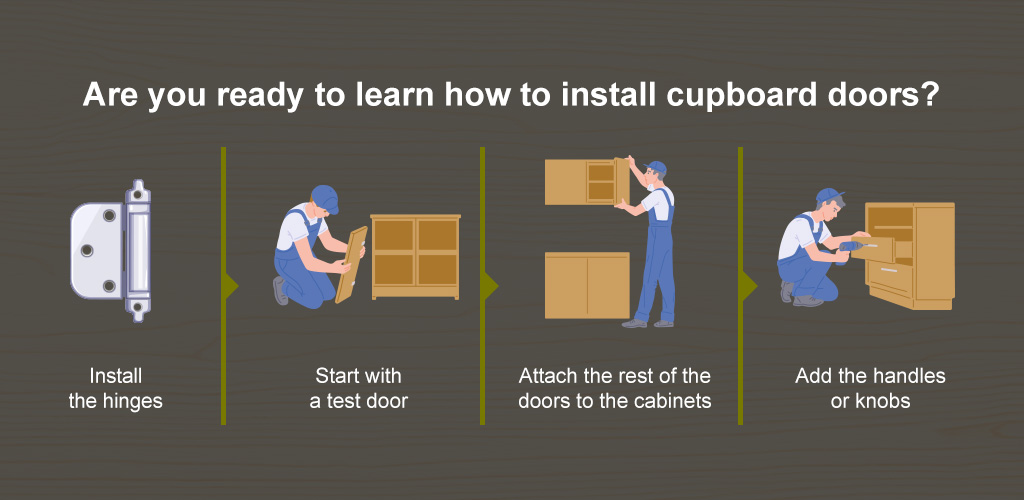 Are you ready to learn how to install cupboard doors?

Install the hinges

Start with a test door

Attach the rest of the doors to the cabinets

Add the handles or knobs